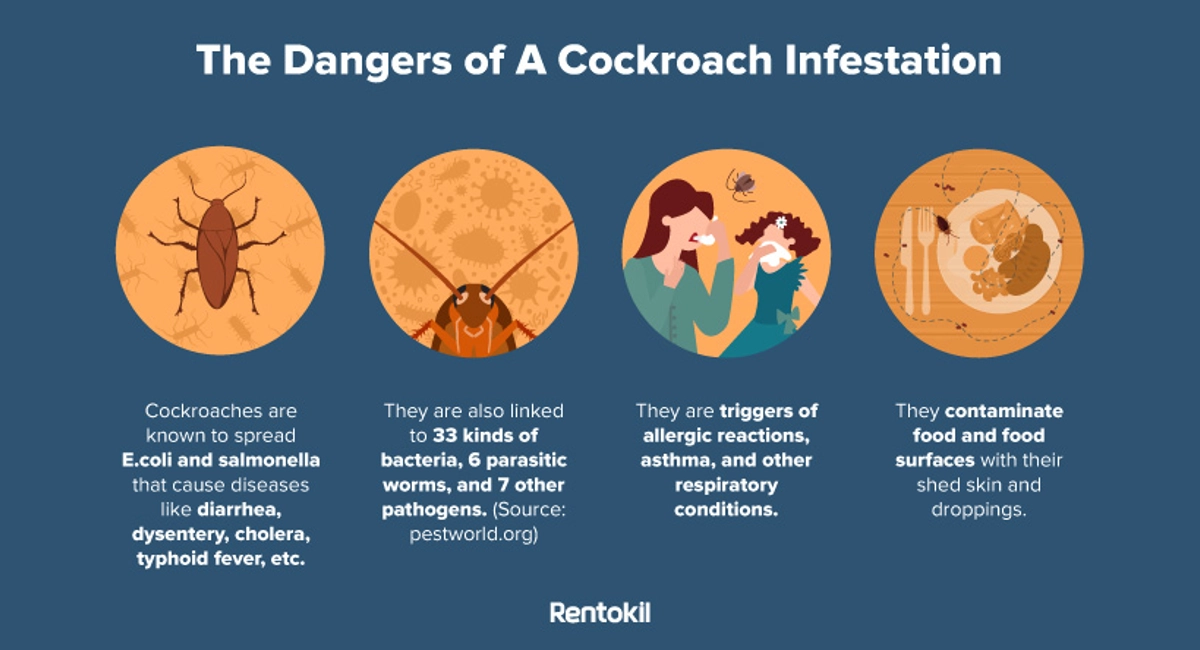 The Dangers of A Cockroach Infestation

Cockroaches are known to spread E.coli and salmonella that cause diseases like diarrhea, dysentery, cholera, typhoid fever, etc.

They are also linked to 33 kinds of bacteria, 6 parasitic worms, and 7 other pathogens. (Source: pestworld.org)

They are triggers of allergic reactions, asthma, and other respiratory conditions.

They contaminate food and food surfaces with their shed skin and droppings.

Rentokil