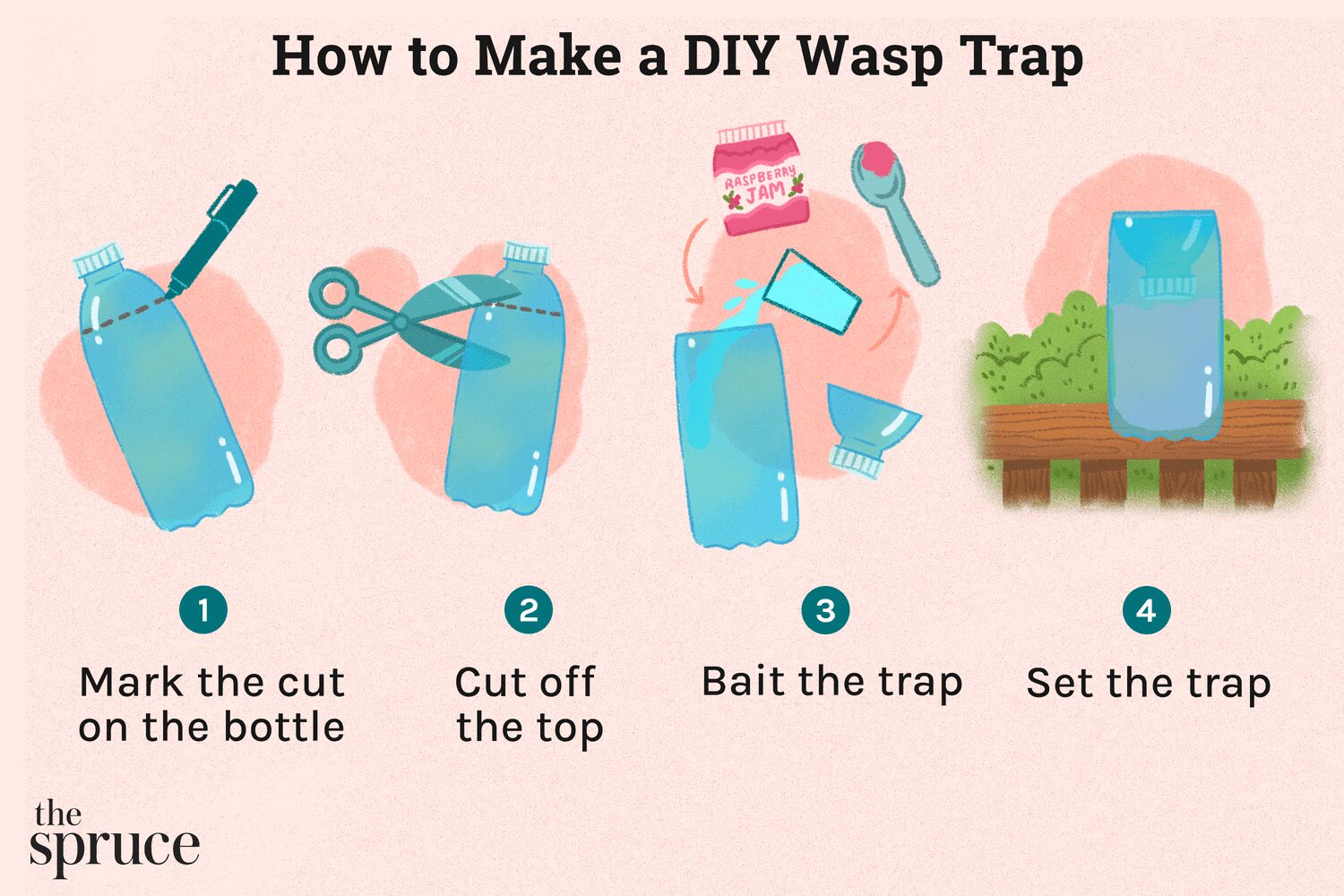 How to Make a DIY Wasp Trap

RASPBERRY JAM

1
Mark the cut on the bottle

2
Cut off the top

3
Bait the trap

4
Set the trap

the spruce